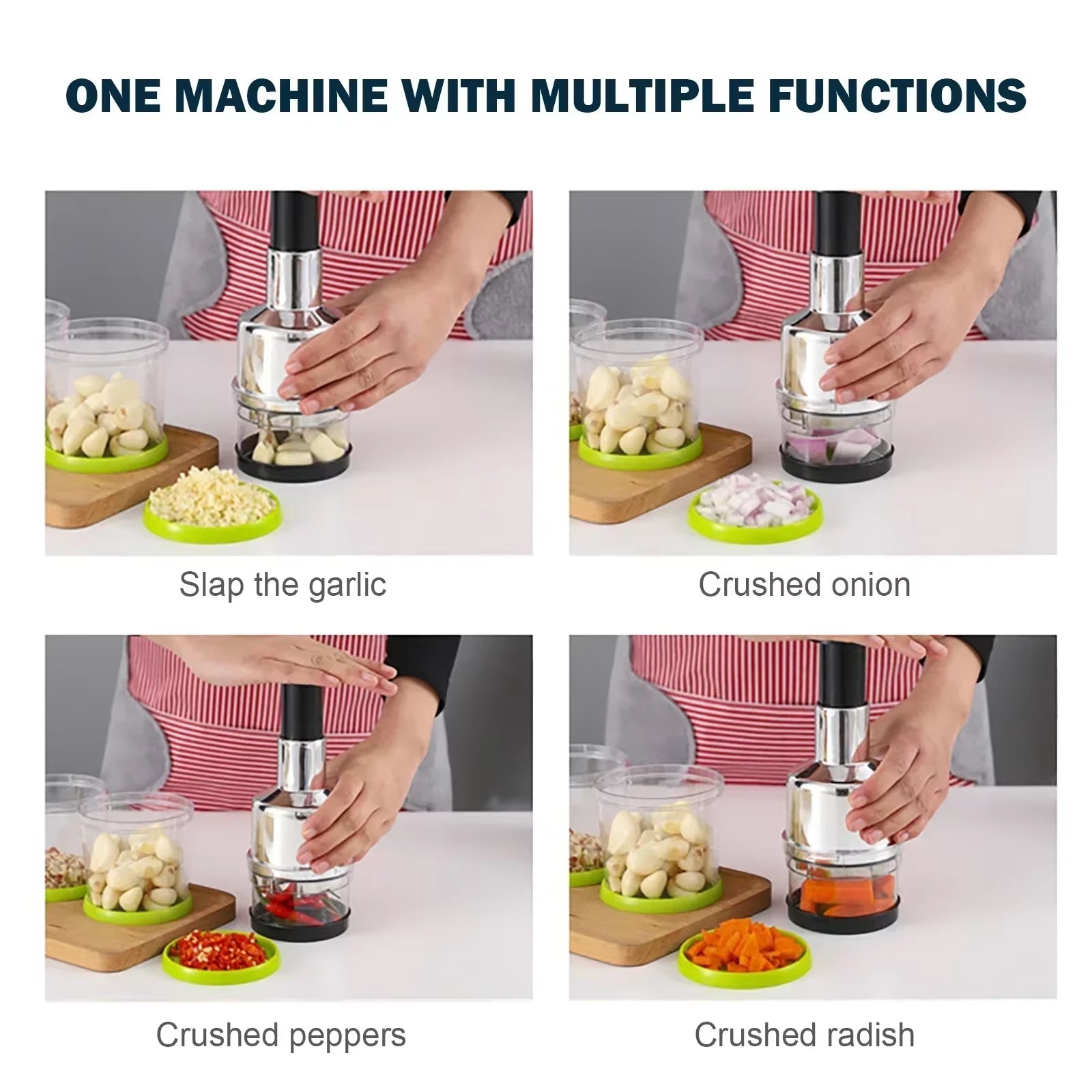 ONE MACHINE WITH MULTIPLE FUNCTIONS

Slap the garlic

Crushed onion

Crushed peppers

Crushed radish